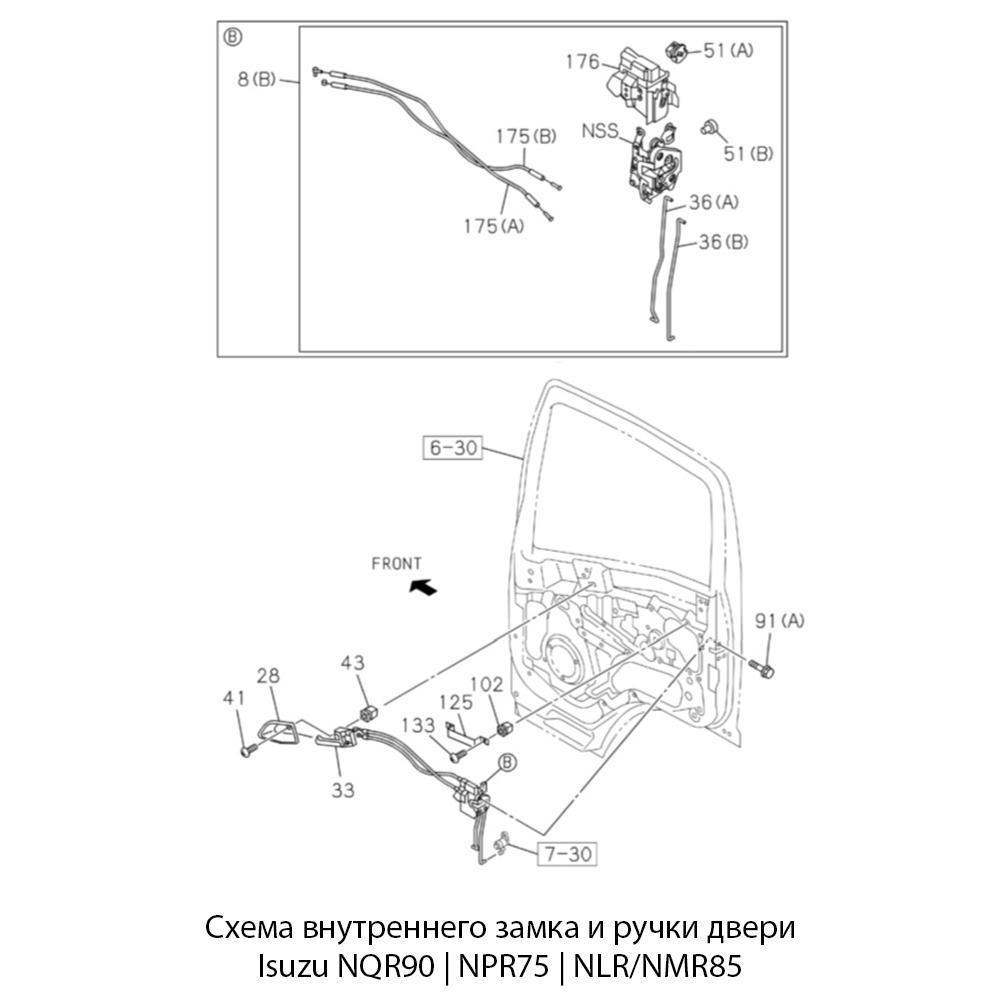 B
8(B)
176
51(A)
NSS
51(B)
175(B)
175(A)
36(A)
36(B)

6-30
FRONT
91(A)
43
28
41
102
125
133
33
B
7-30

Схема внутреннего замка и ручки двери
Isuzu NQR90 | NPR75 | NLR/NMR85